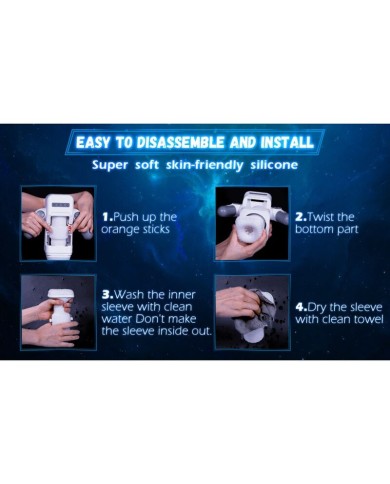 EASY TO DISASSEMBLE AND INSTALL

Super soft skin-friendly silicone

1.Push up the orange sticks

2.Twist the bottom part

3.Wash the inner sleeve with clean water Don't make the sleeve inside out.

4.Dry the sleeve with clean towel